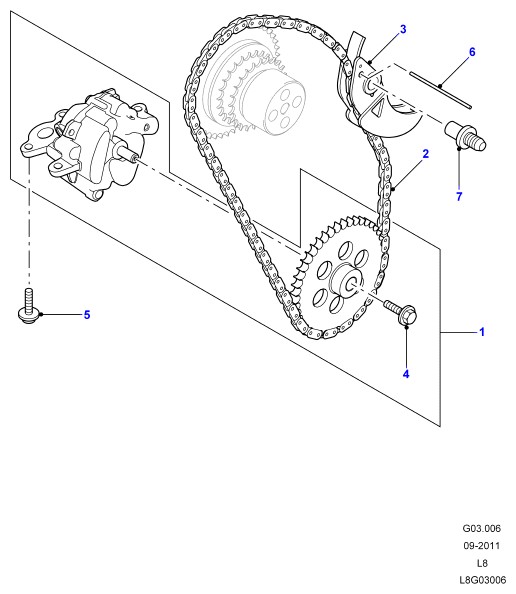 3
6
2
7
5
1
4
G03.006
09-2011
L8
L8G03006