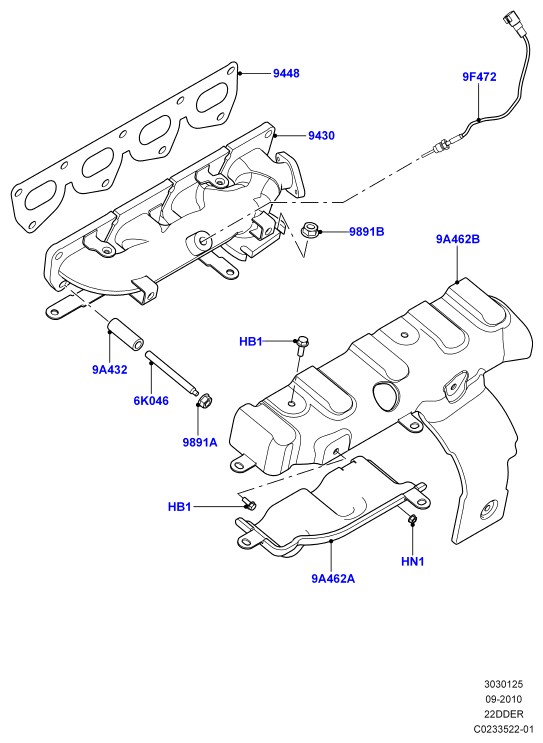 9448

9F472

9430

9891B

9A462B

HB1

9A432

6K046

9891A

HB1

HN1

9A462A

3030125
09-2010
22DDER
C0233522-01