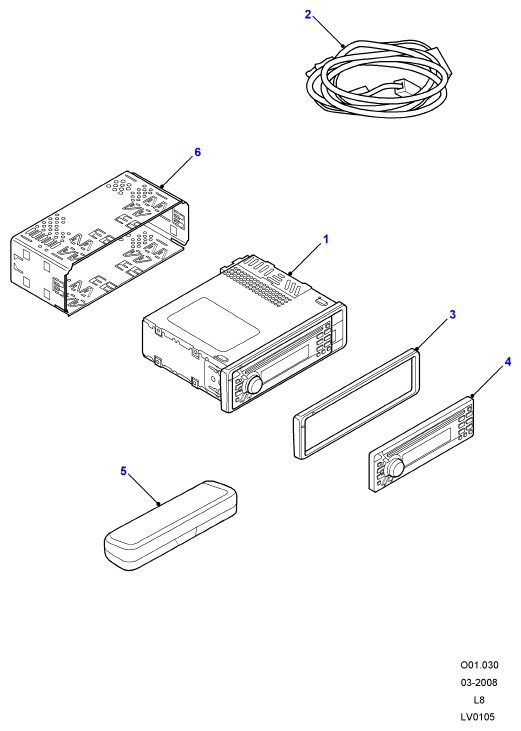 2

6

1

3

4

5

O01.030
03-2008
L8
LV0105