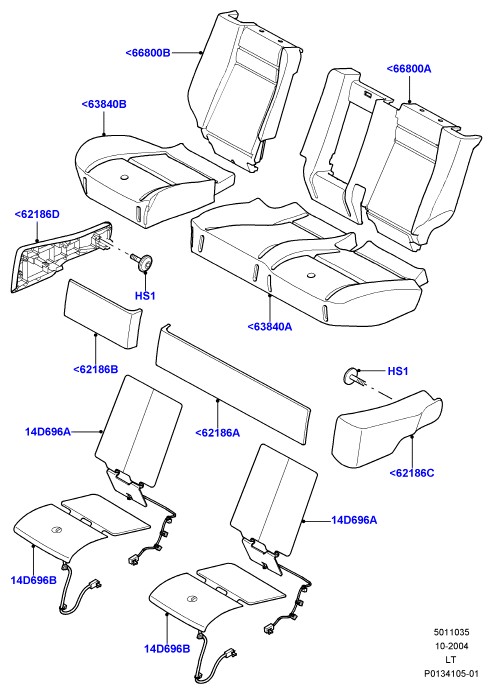 <66800B
<66800A
<63840B
<62186D
HS1
<63840A
<62186B
HS1
14D696A
<62186A
<62186C
14D696A
14D696B
14D696B
5011035
10-2004
LT
P0134105-01