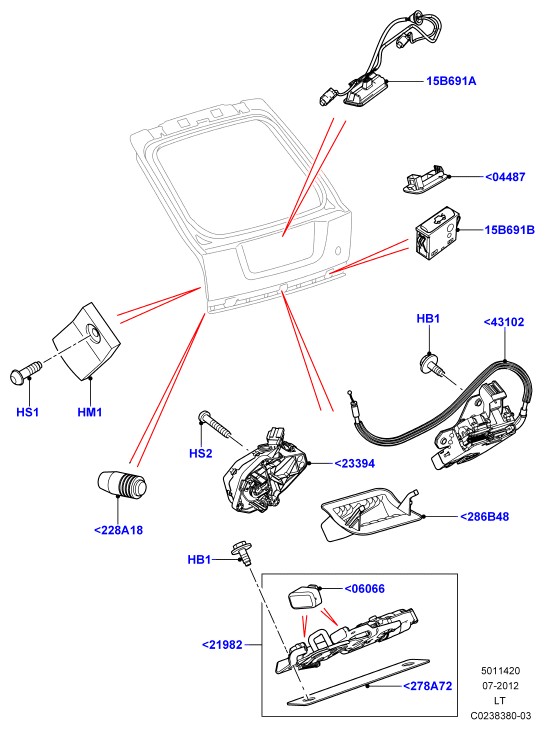 15B691A

<04487

15B691B

HB1

<43102

HS1

HM1

HS2

<23394

<228A18

<286B48

HB1

<06066

<21982

<278A72

5011420
07-2012
LT
C0238380-03