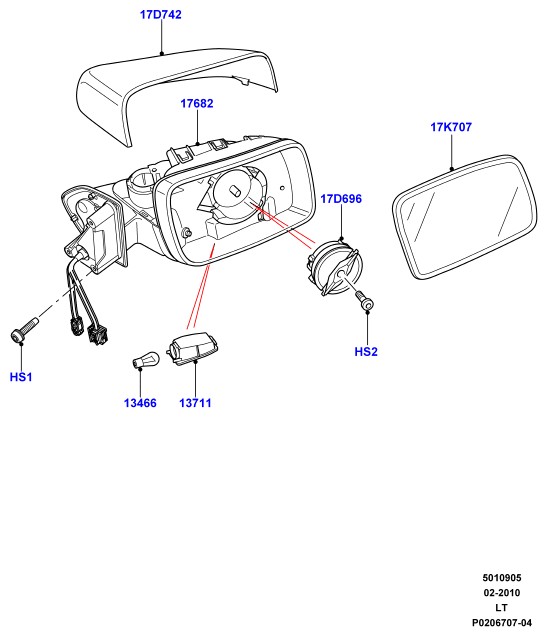 17D742

17682

17K707

17D696

HS2

HS1

13466

13711

5010905
02-2010
LT
P0206707-04