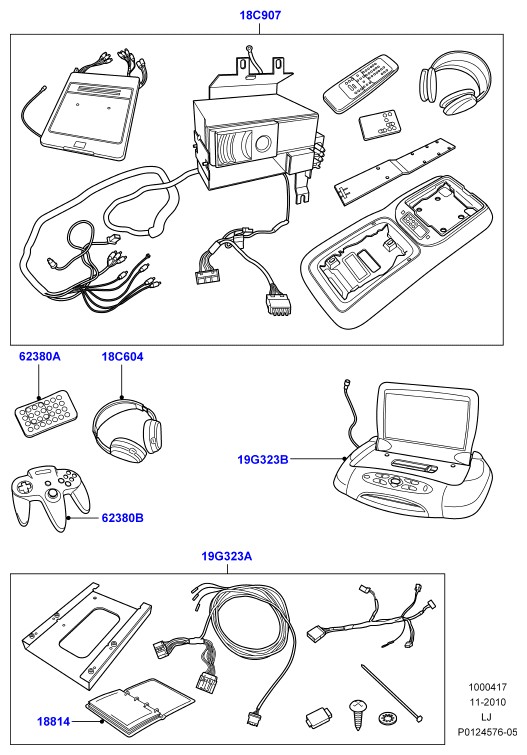 18C907

62380A

18C604

19G323B

62380B

19G323A

18814

1000417
11-2010
LJ
P0124576-05