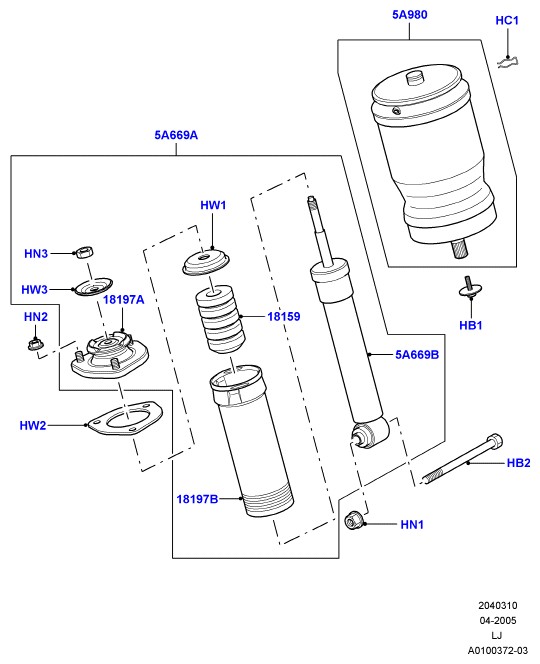 5A980

HC1

5A669A

HW1

HN3

HW3

18197A

HN2

18159

HB1

5A669B

HW2

HB2

18197B

HN1

2040310
04-2005
LJ
A0100372-03