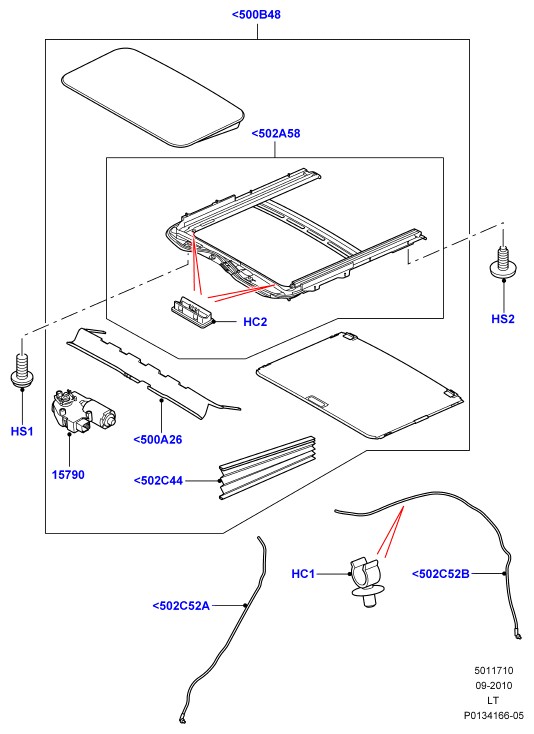 <500B48

<502A58

HC2

HS2

HS1

<500A26

15790

<502C44

HC1

<502C52B

<502C52A

5011710
09-2010
LT
P0134166-05