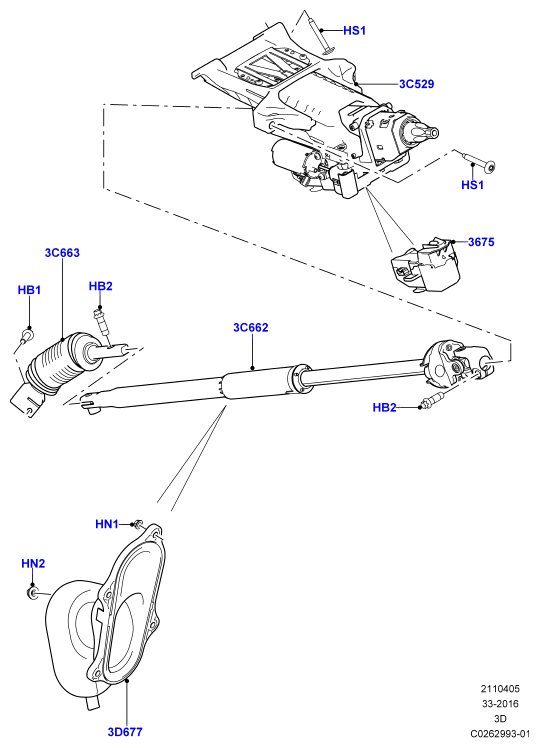 HS1
3C529
HS1
3675
3C663
HB1
HB2
3C662
HB2
HN1
HN2
3D677
2110405
33-2016
3D
C0262993-01