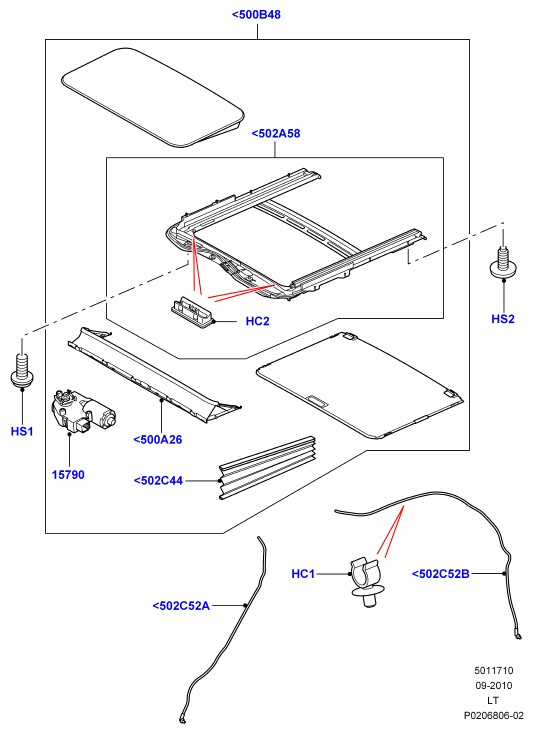 <500B48

<502A58

HC2

HS2

HS1

<500A26

15790

<502C44

HC1

<502C52B

<502C52A

5011710
09-2010
LT
P0206806-02