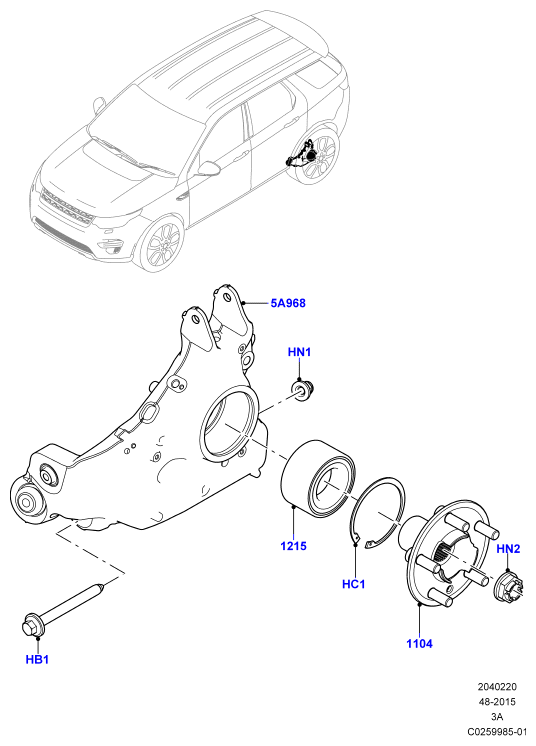 5A968

HN1

1215

HC1

HN2

1104

HB1

2040220
48-2015
3A
C0259985-01