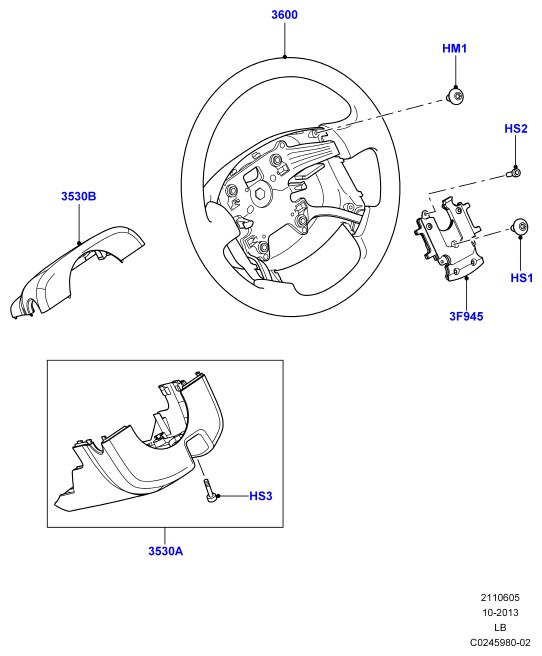 3600
HM1
HS2
3530B
HS1
3F945
HS3
3530A
2110605
10-2013
LB
C0245980-02