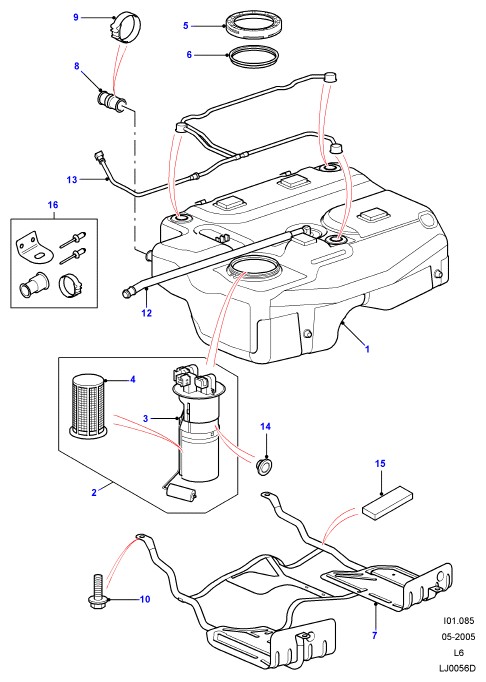 9
5
6
8
13
16
12
1
4
3
14
2
15
10
7
I01.085
05-2005
L6
LJ0056D