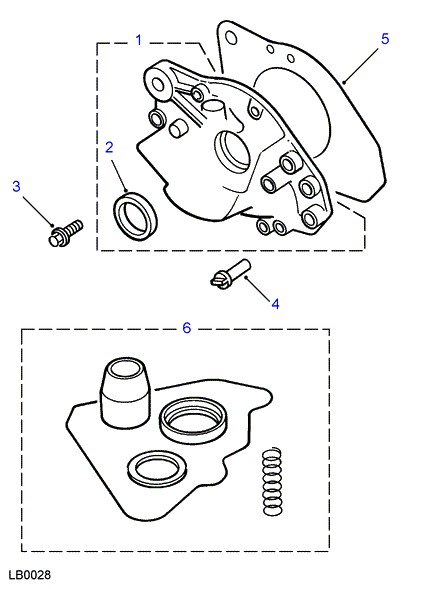 1
5
2
3
4
6
LB0028