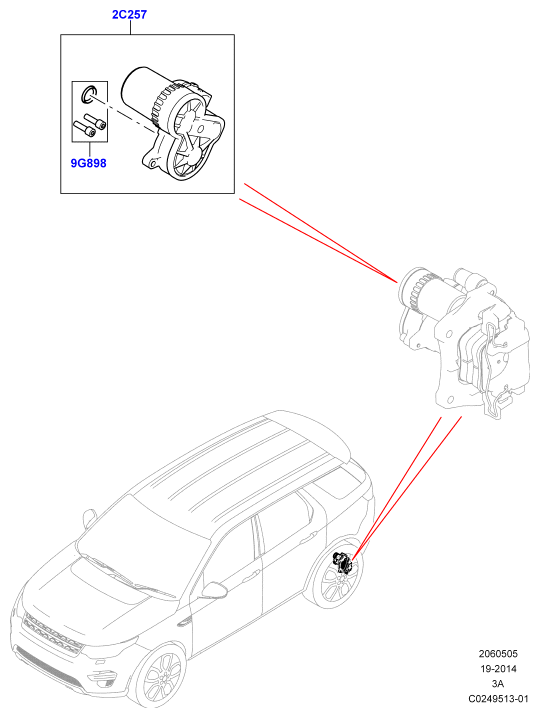 2C257

9G898

2060505
19-2014
3A
C0249513-01