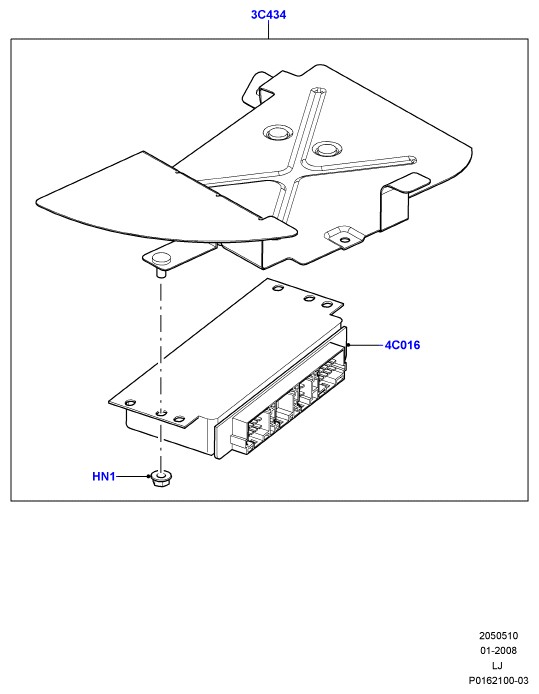 3C434

4C016

HN1

2050510
01-2008
LJ
P0162100-03