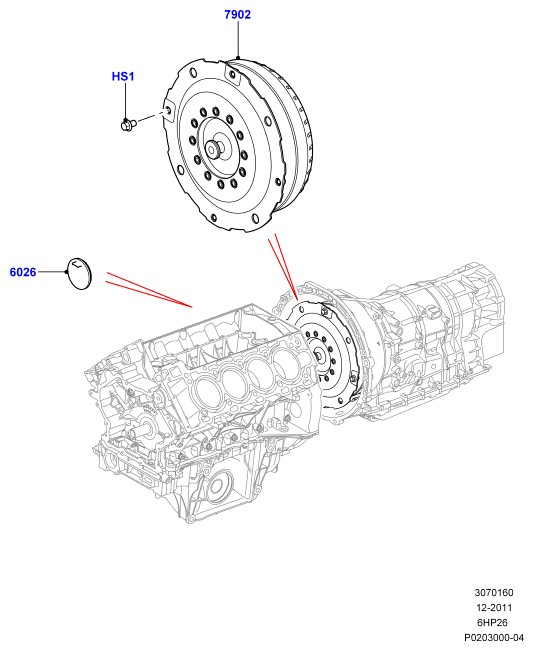 7902

HS1

6026

3070160
12-2011
6HP26
P0203000-04