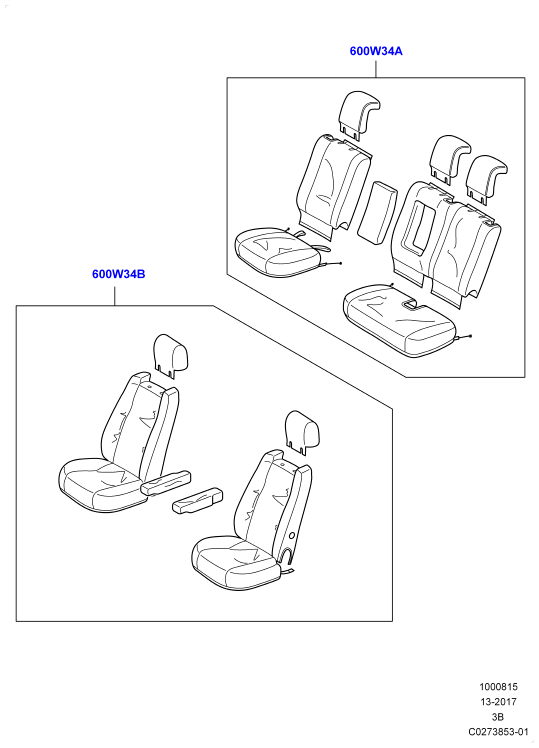 600W34A

600W34B

1000815
13-2017
3B
C0273853-01