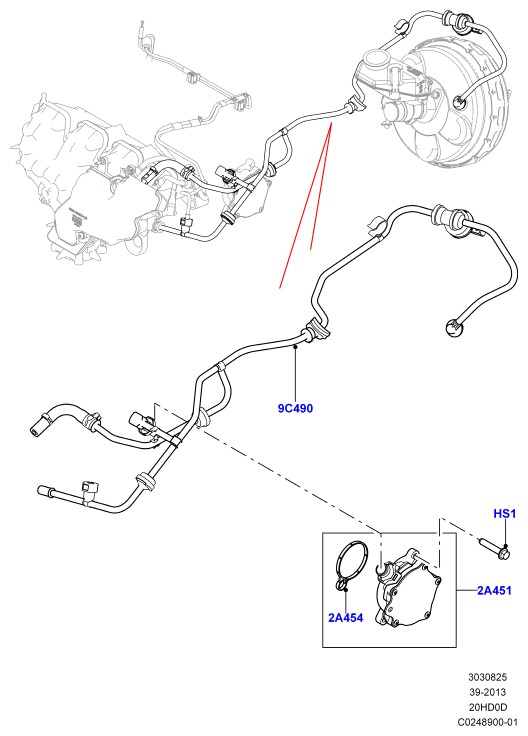 9C490

HS1

2A451

2A454

3030825
39-2013
20HD0D
C0248900-01