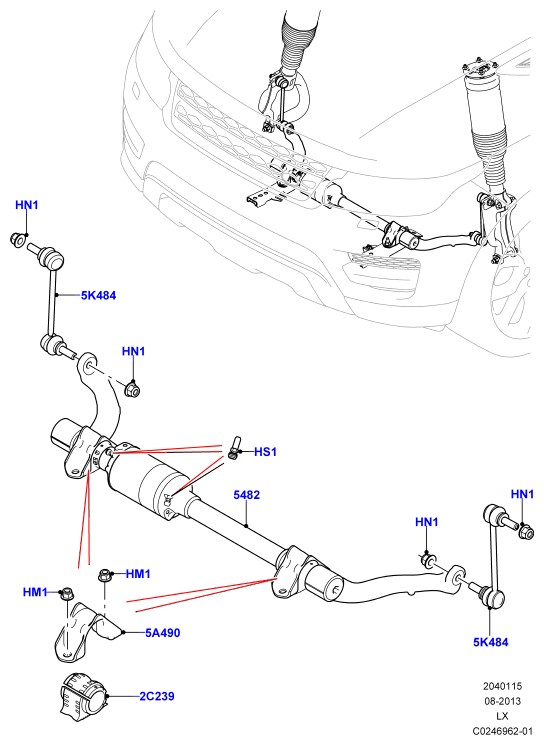 HN1
5K484
HN1
HS1
5482
HN1
HN1
HM1
HM1
5A490
5K484
2C239
2040115
08-2013
LX
C0246962-01