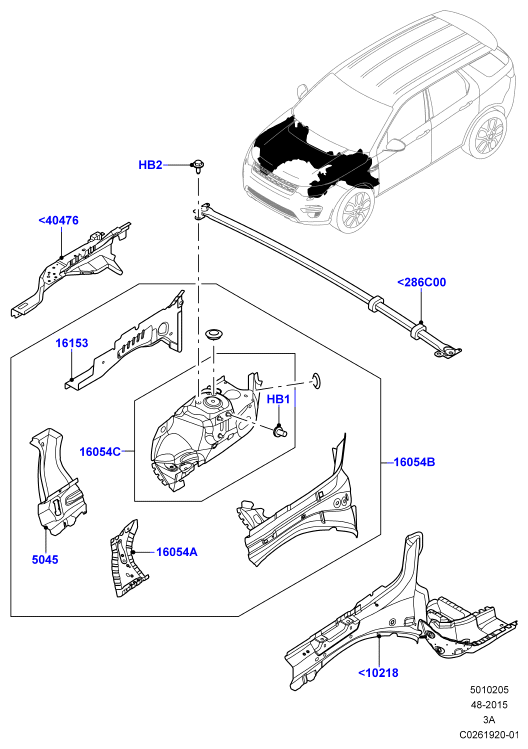 HB2

<40476

<286C00

16153

HB1

16054C

16054B

5045

16054A

<10218

5010205
48-2015
3A
C0261920-01