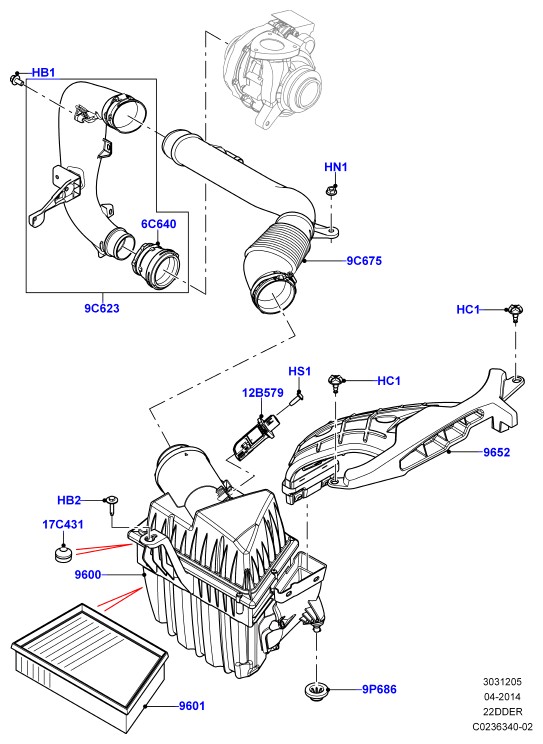 HB1
HN1
6C640
9C675
9C623
HC1
HS1
HC1
12B579
9652
HB2
17C431
9600
9P686
9601
3031205
04-2014
22DDER
C0236340-02