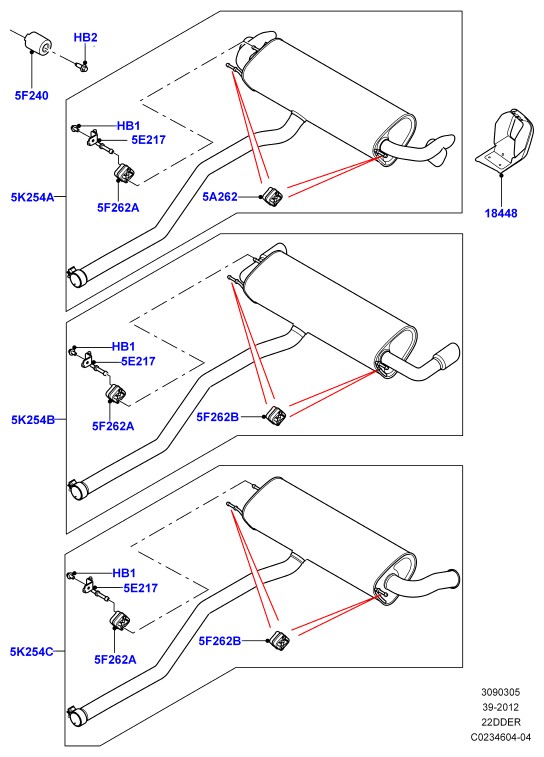 HB2
5F240
HB1
5E217
5K254A
5F262A
5A262
18448
HB1
5E217
5K254B
5F262A
5F262B
HB1
5E217
5K254C
5F262A
5F262B
3090305
39-2012
22DDER
C0234604-04