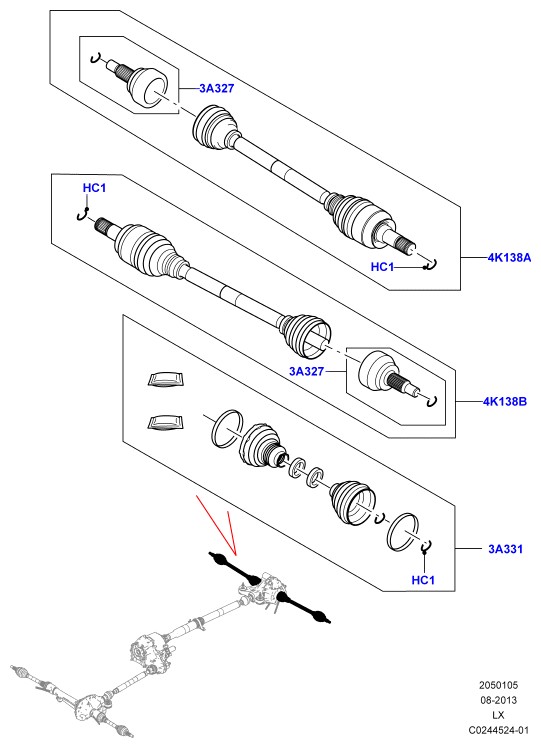 3A327
HC1
HC1
4K138A
3A327
4K138B
3A331
HC1
2050105
08-2013
LX
C0244524-01