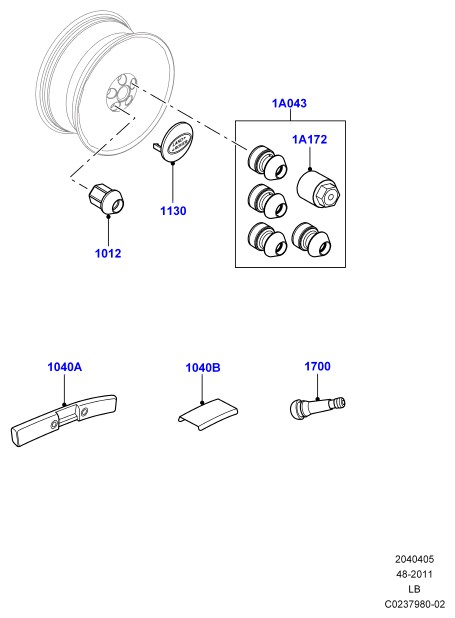 1A043

1A172

1130

1012

1040A

1040B

1700

2040405
48-2011
LB
C0237980-02