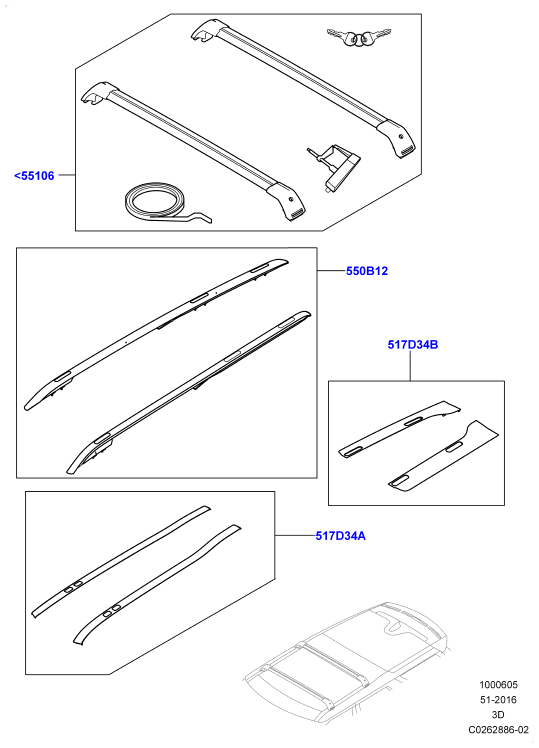 <55106

550B12

517D34B

517D34A

1000605
51-2016
3D
C0262886-02