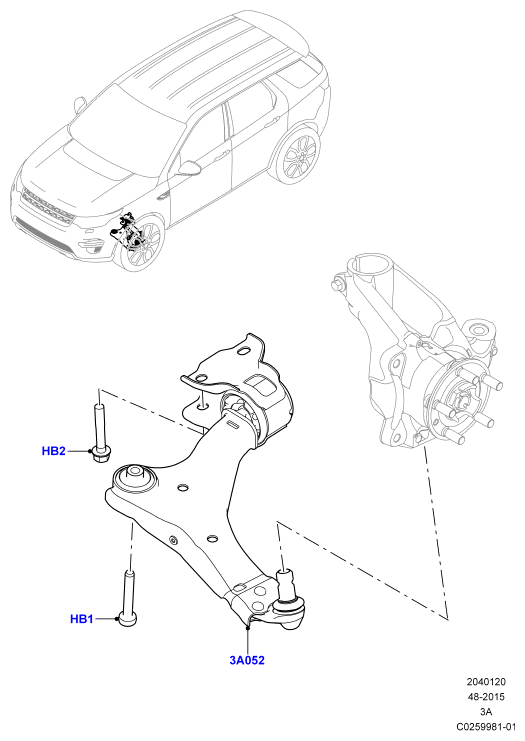 HB2

HB1

3A052

2040120
48-2015
3A
C0259981-01