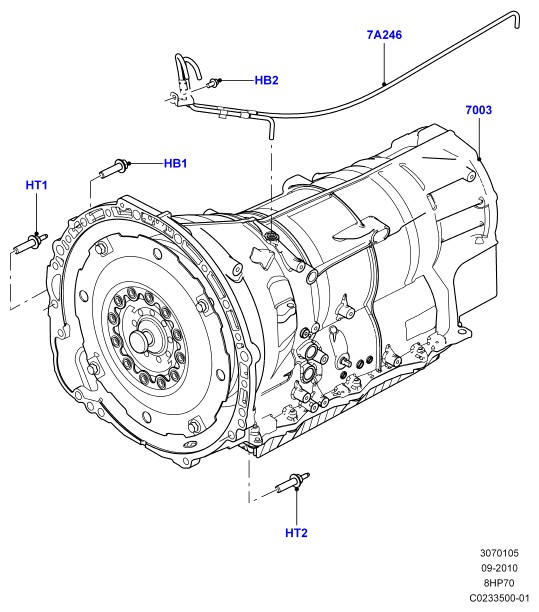 7A246

HB2

7003

HB1

HT1

HT2

3070105
09-2010
8HP70
C0233500-01