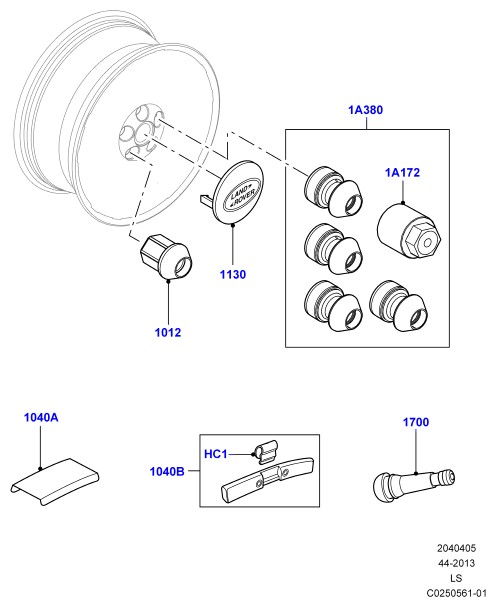 1A380

1A172

LAND ROVER

1130

1012

1040A

HC1

1040B

1700

2040405
44-2013
LS
C0250561-01