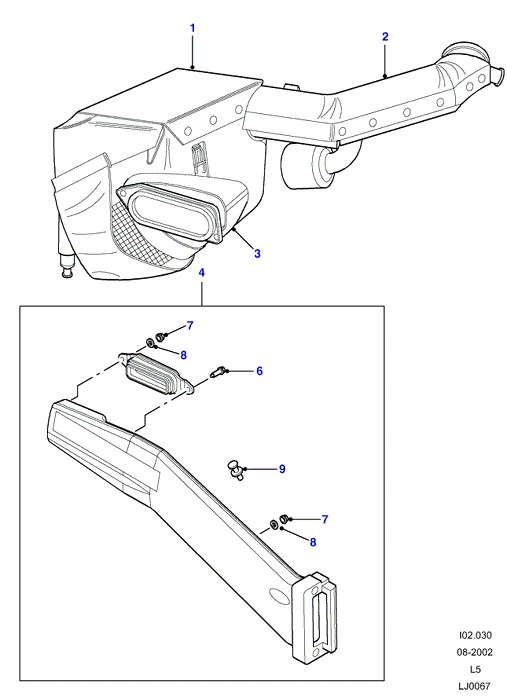 1
2
3
4
7
8
6
9
7
8
I02.030
08-2002
L5
LJ0067