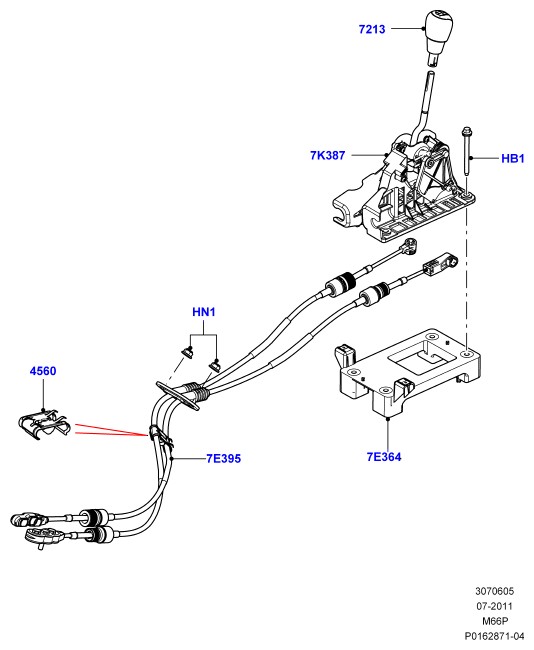 7213

7K387

HB1

HN1

4560

7E395

7E364

3070605
07-2011
M66P
P0162871-04