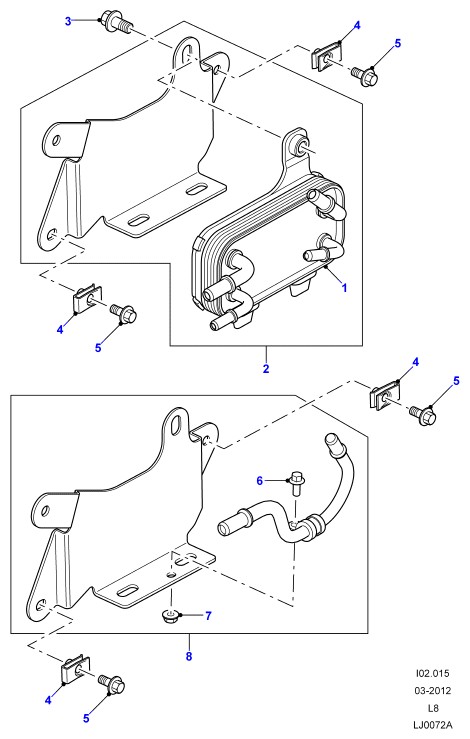 3
4
5
1
4
5
2
4
5
6
7
8
4
5
I02.015
03-2012
L8
LJ0072A