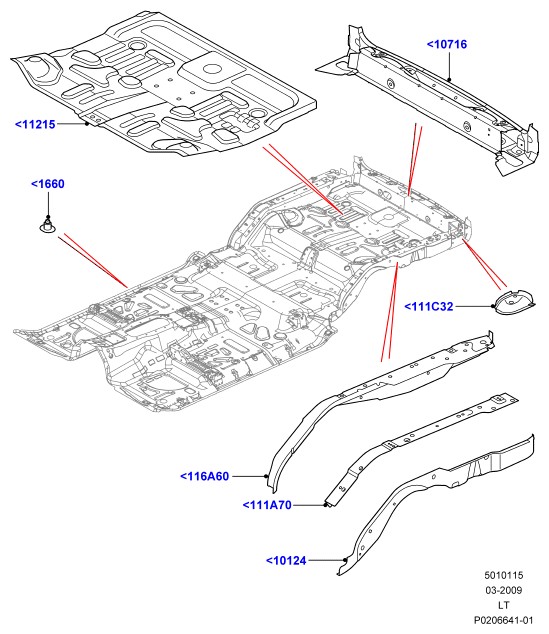 <10716

<11215

<1660

<111C32

<116A60

<111A70

<10124

5010115
03-2009
LT
P0206641-01