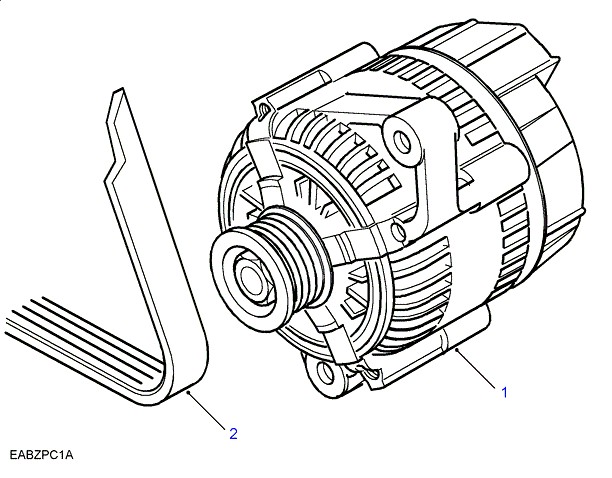 1
2
EABZPC1A