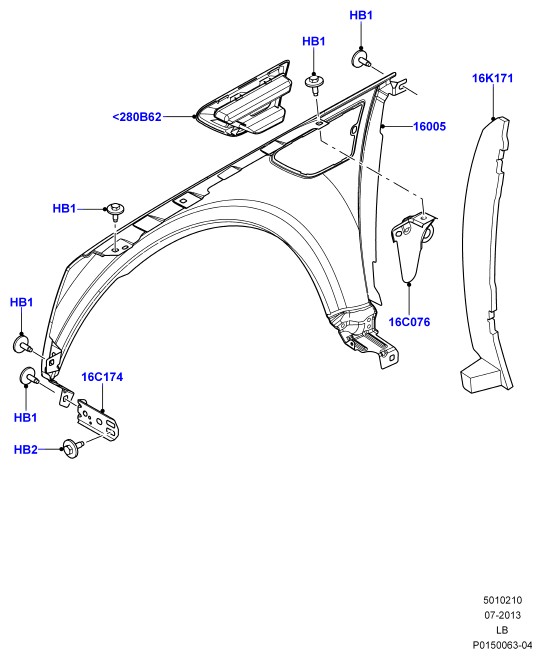 HB1
HB1
16K171
<280B62
16005
HB1
HB1
16C076
16C174
HB1
HB2

5010210
07-2013
LB
P0150063-04