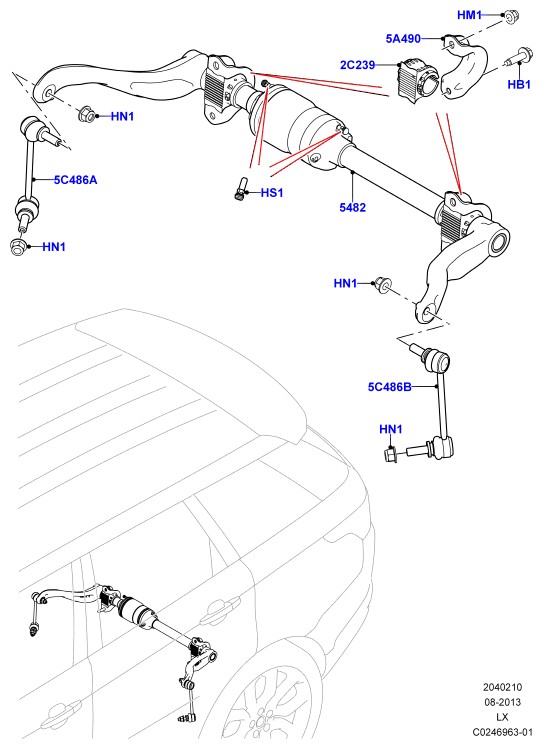 HM1
5A490
2C239
HB1
HN1
5C486A
HS1
5482
HN1
HN1
5C486B
HN1

2040210
08-2013
LX
C0246963-01