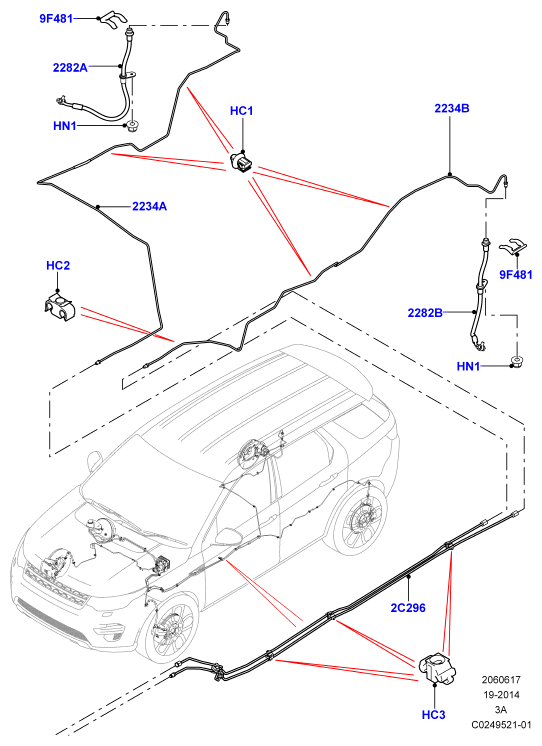 9F481
2282A
HN1
HC1
2234B
2234A
HC2
9F481
2282B
HN1
2C296
HC3
2060617
19-2014
3A
C0249521-01