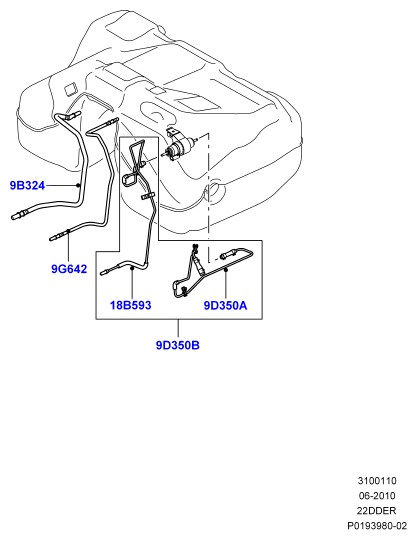 9B324

9G642

18B593

9D350A

9D350B

3100110
06-2010
22DDER
P0193980-02