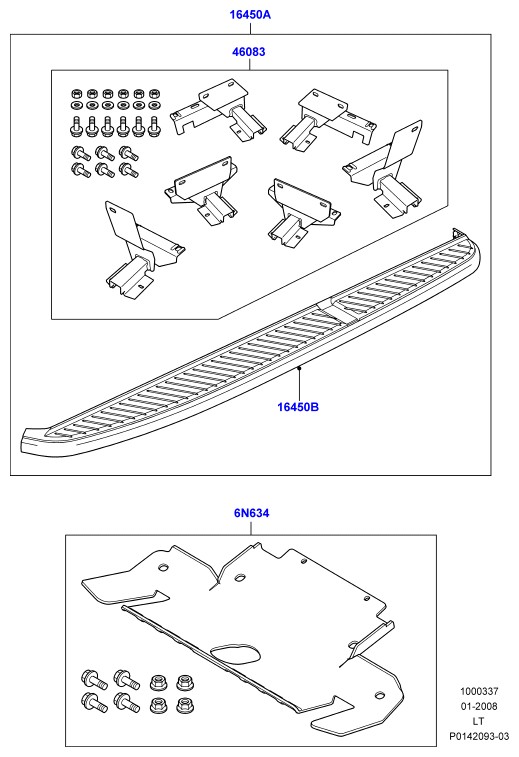 16450A

46083

16450B

6N634

1000337
01-2008
LT
P0142093-03