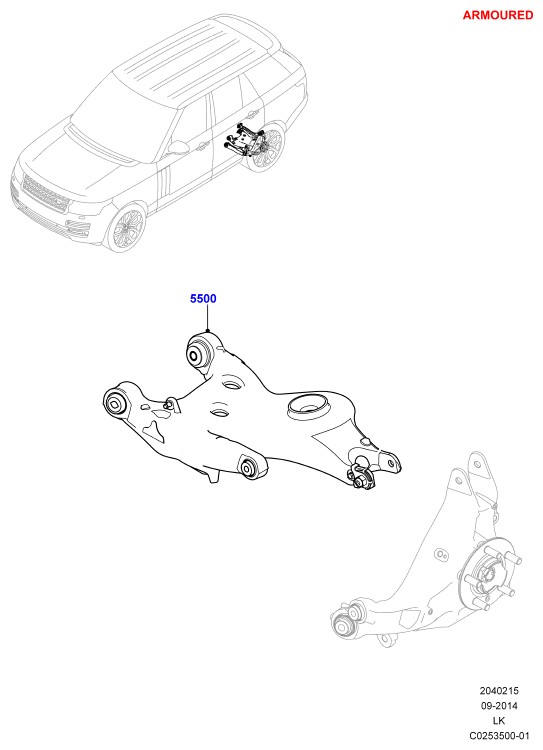 ARMOURED

5500

2040215
09-2014
LK
C0253500-01