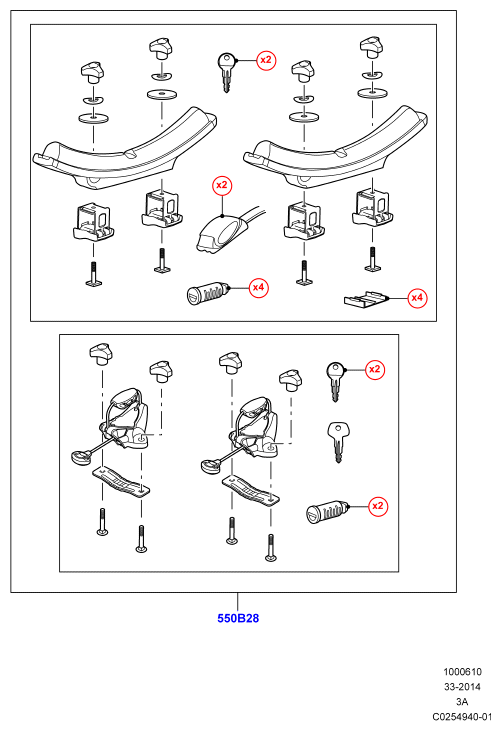 x2

x2

x4

x4

x2

x2

550B28

1000610
33-2014
3A
C0254940-01