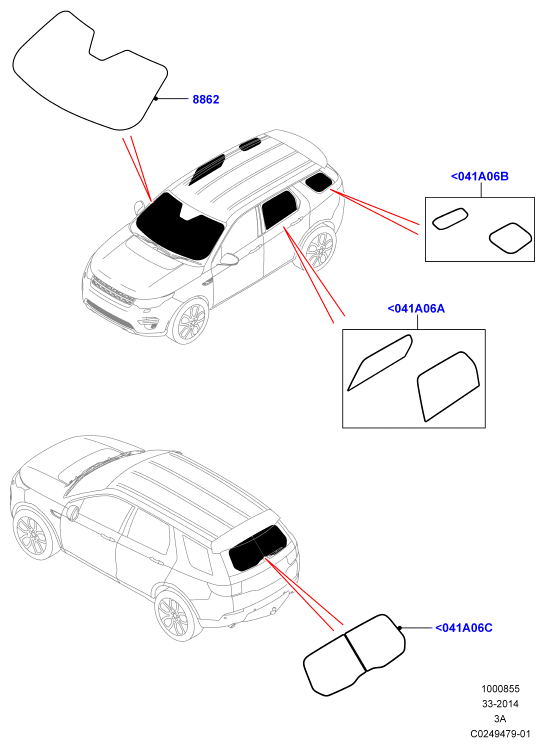 8862

<041A06B

<041A06A

<041A06C

1000855
33-2014
3A
C0249479-01