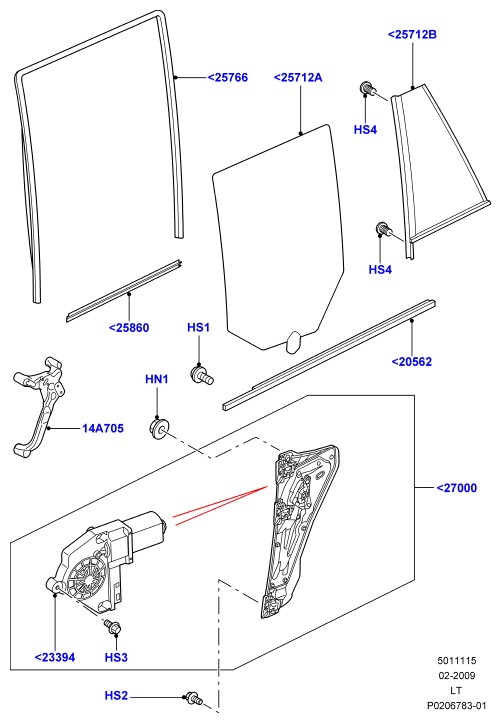 <25766
<25712A
<25712B
HS4
HS4
<25860
HS1
<20562
HN1
14A705
<27000
<23394
HS3
HS2
5011115
02-2009
LT
P0206783-01