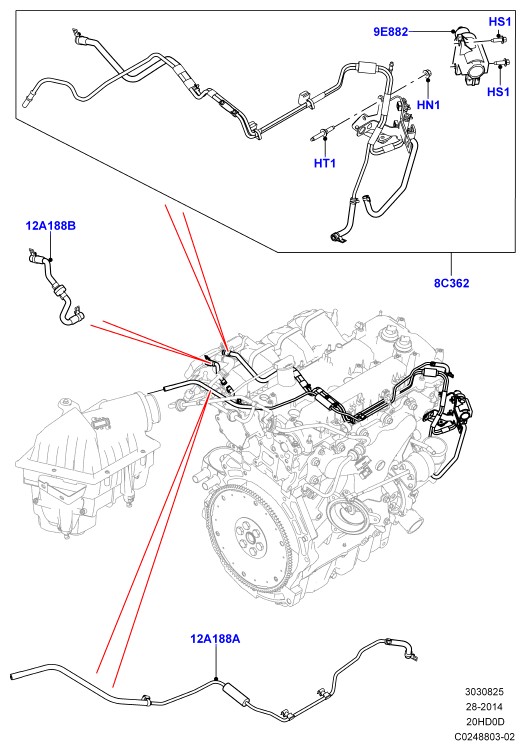 9E882
HS1
HS1
HN1
HT1
12A188B
8C362
12A188A
3030825
28-2014
20HD0D
C0248803-02