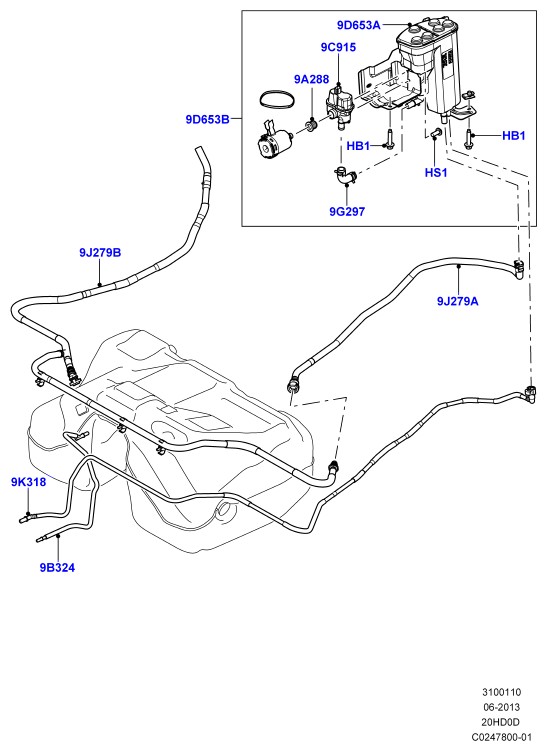 9D653A
9C915
9A288
9D653B
HB1
HB1
HS1
9G297
9J279B
9J279A
9K318
9B324
3100110
06-2013
20HD0D
C0247800-01