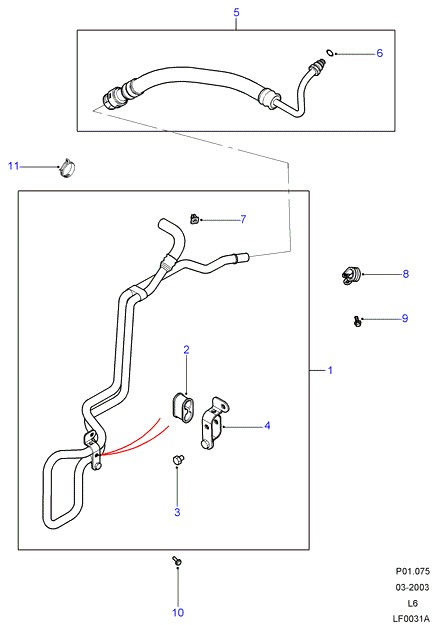 5

6

11

7

8

9

2

1

4

3

10

P01.075
03-2003
L6
LF0031A