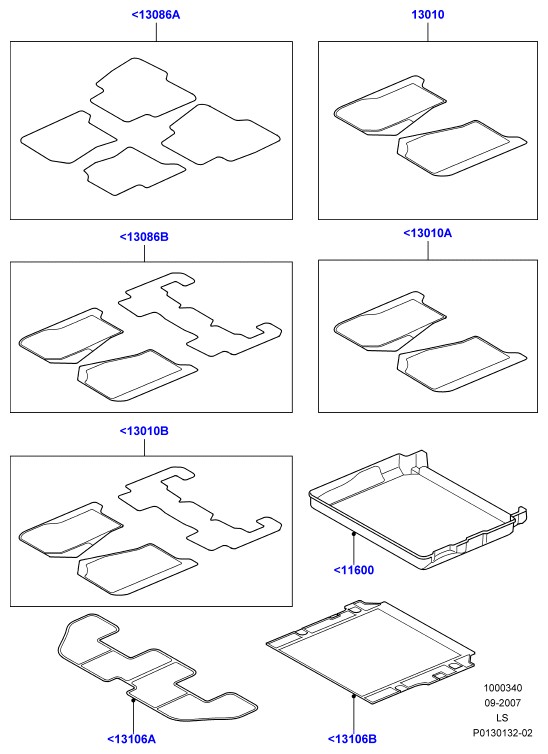 <13086A

13010

<13086B

<13010A

<13010B

<11600

<13106A

<13106B

1000340
09-2007
LS
P0130132-02