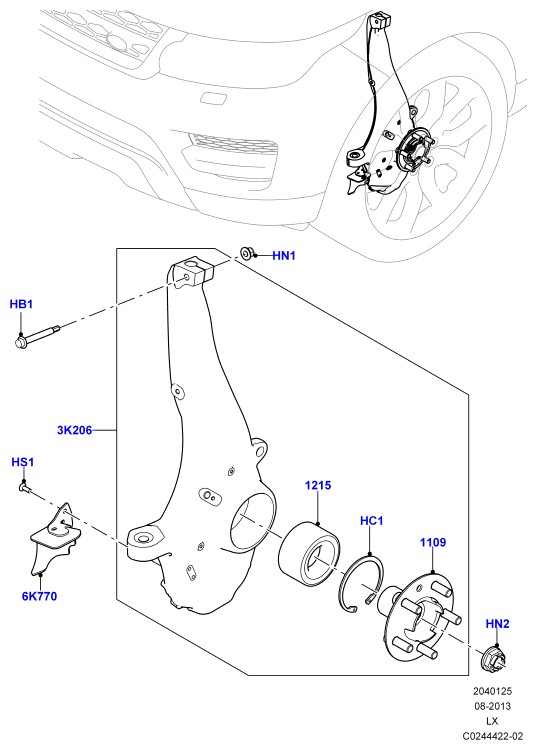 HN1
HB1
3K206
HS1
1215
HC1
1109
6K770
HN2
2040125
08-2013
LX
C0244422-02