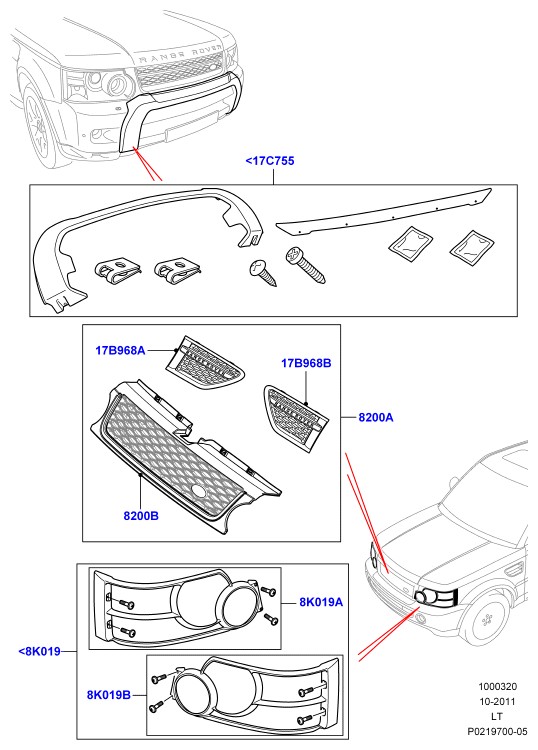 RANGE ROVER

<17C755

17B968A

17B968B

8200A

8200B

8K019A

<8K019

8K019B

1000320
10-2011
LT
P0219700-05